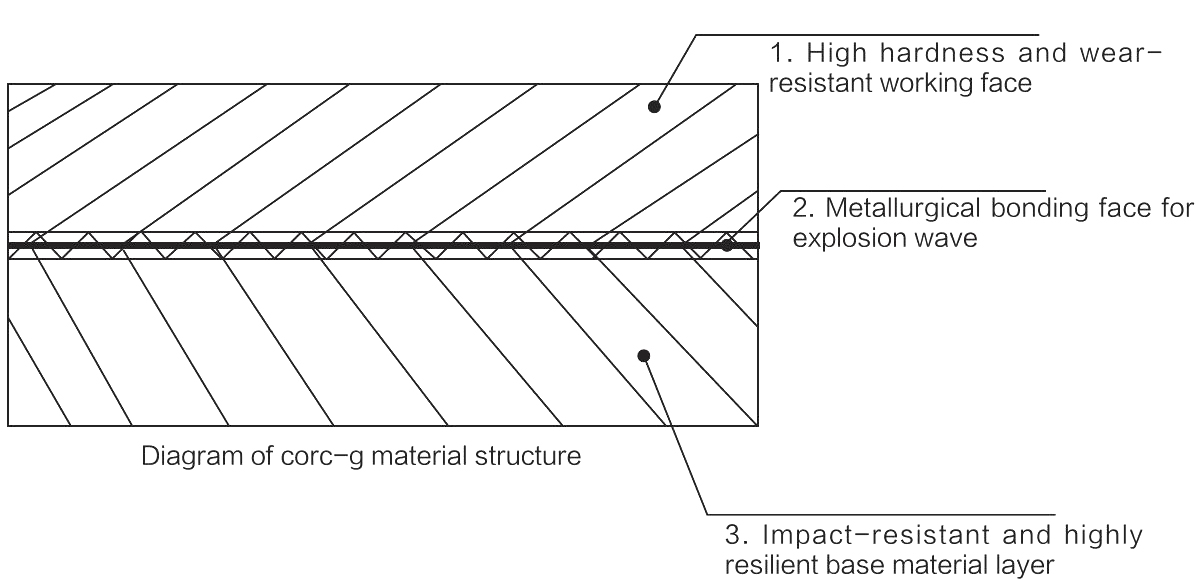 1. High hardness and wear-resistant working face

2. Metallurgical bonding face for explosion wave

Diagram of corc-g material structure

3. Impact-resistant and highly resilient base material layer