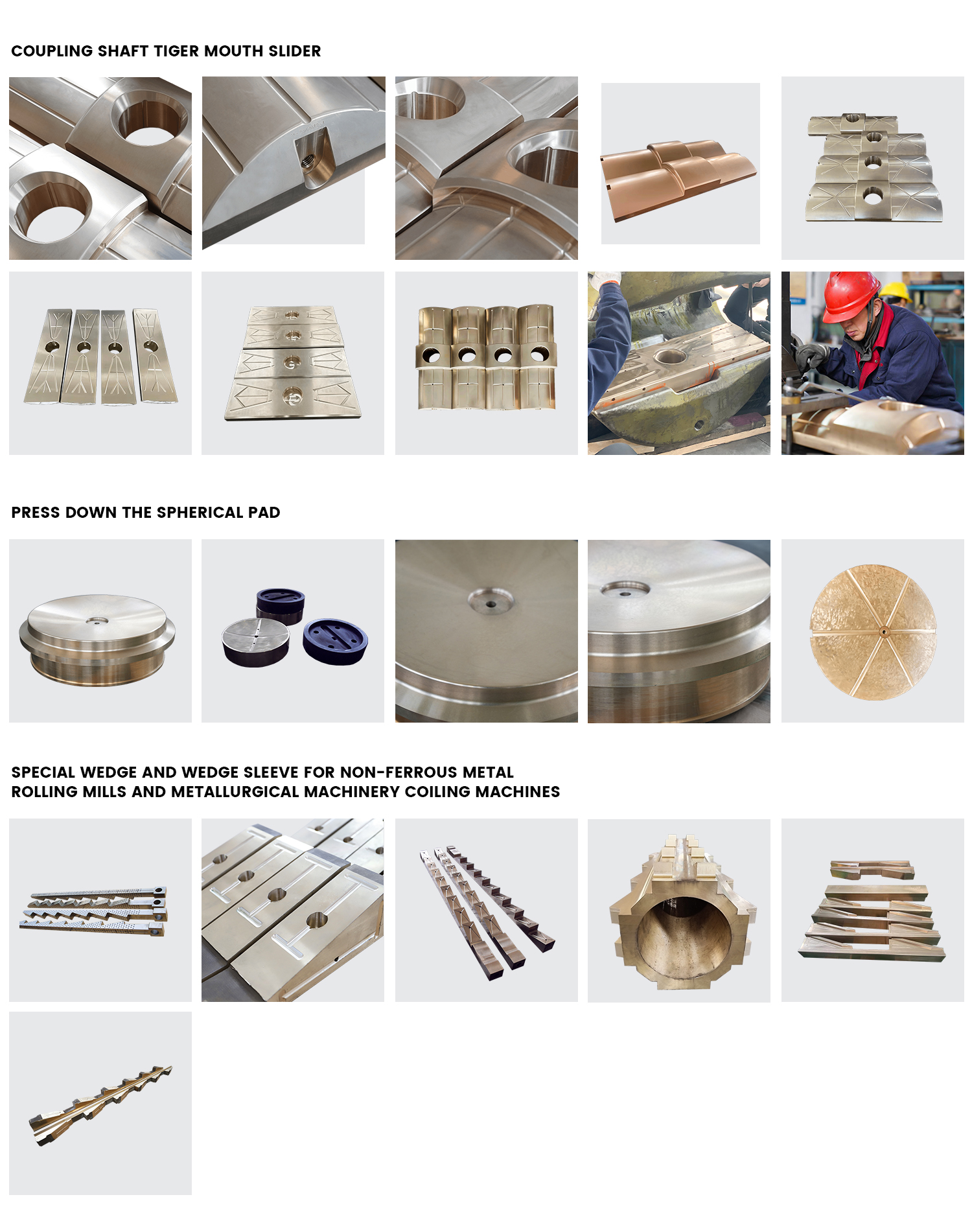 COUPLING SHAFT TIGER MOUTH SLIDER

PRESS DOWN THE SPHERICAL PAD

SPECIAL WEDGE AND WEDGE SLEEVE FOR NON-FERROUS METAL ROLLING MILLS AND METALLURGICAL MACHINERY COILING MACHINES